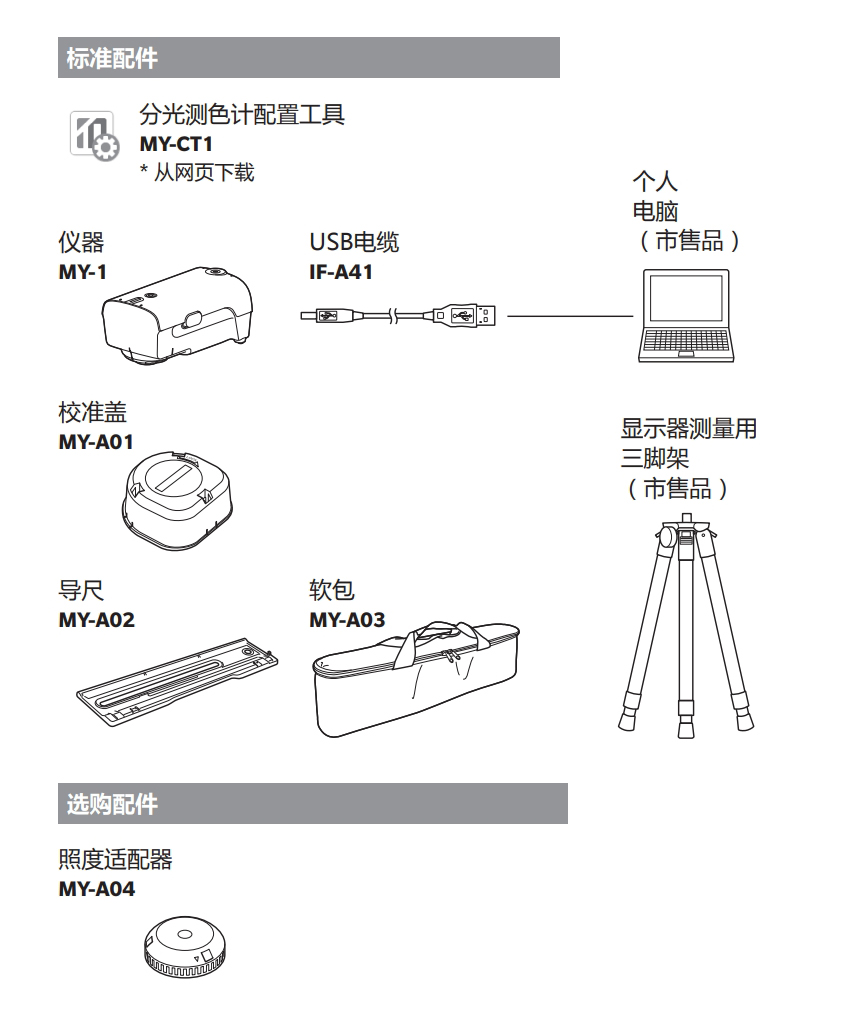 标准配件

分光测色计配置工具
MY-CT1
* 从网页下载

仪器
MY-1

USB电缆
IF-A41

个人
电脑
（市售品）

校准盖
MY-A01

显示器测量用
三脚架
（市售品）

导尺
MY-A02

软包
MY-A03

选购配件

照度适配器
MY-A04